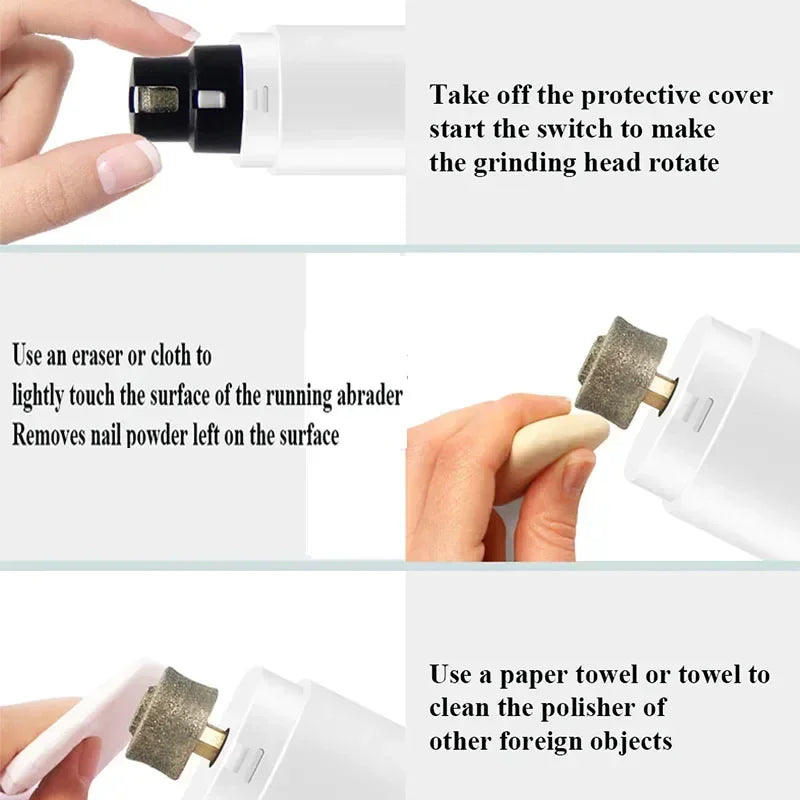 Take off the protective cover start the switch to make the grinding head rotate

Use an eraser or cloth to lightly touch the surface of the running abrader Removes nail powder left on the surface

Use a paper towel or towel to clean the polisher of other foreign objects