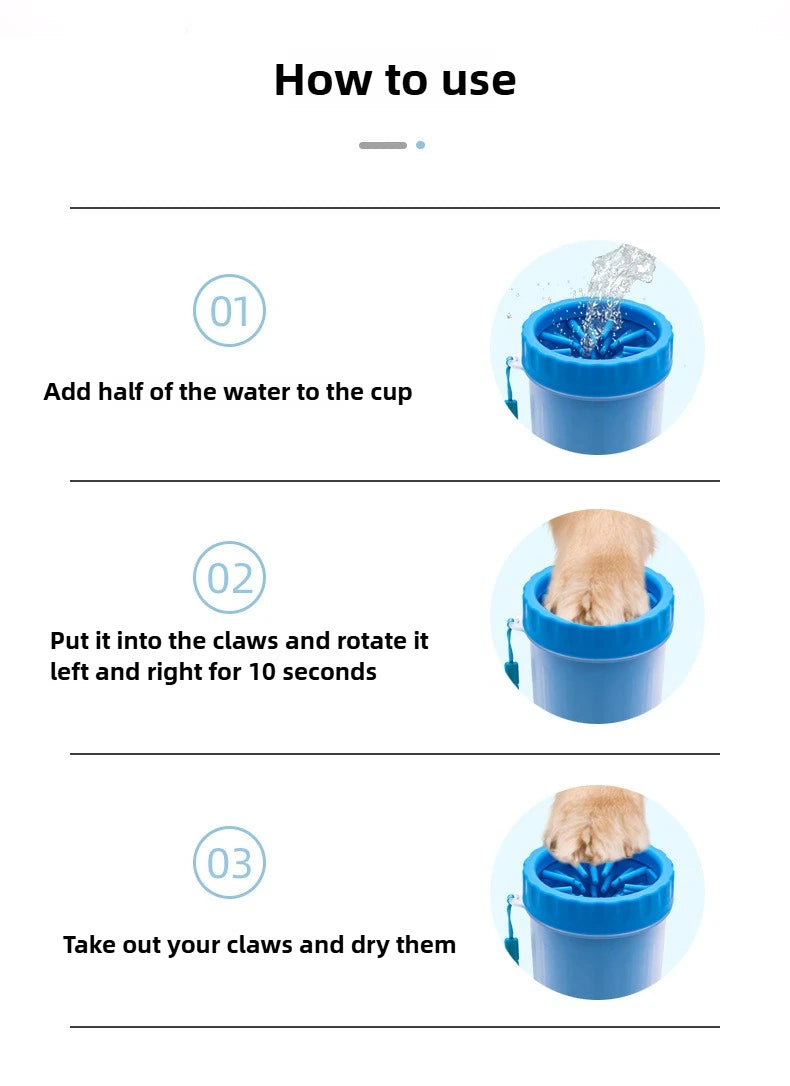 How to use

01

Add half of the water to the cup

02

Put it into the claws and rotate it left and right for 10 seconds

03

Take out your claws and dry them