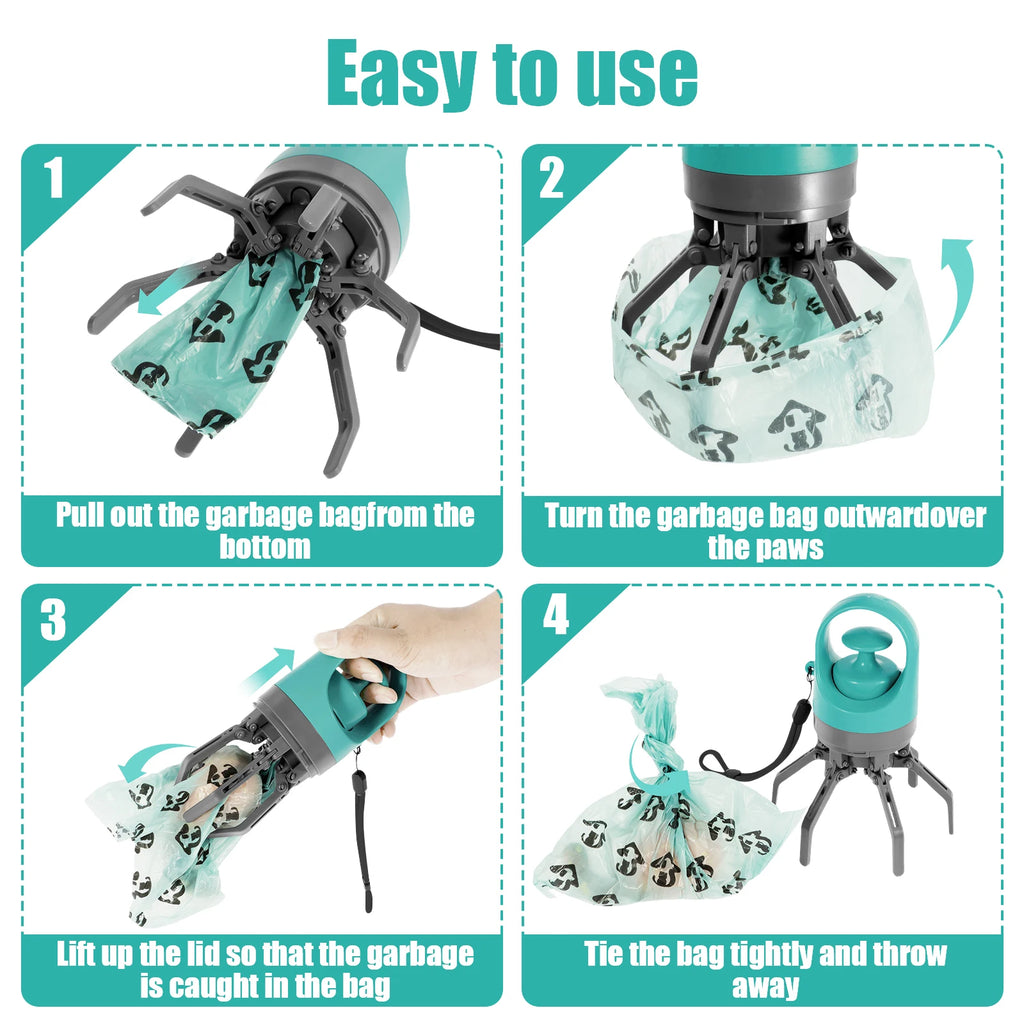 Easy to use

1

Pull out the garbage bagfrom the bottom

2

Turn the garbage bag outwardover the paws

3

Lift up the lid so that the garbage is caught in the bag

4

Tie the bag tightly and throw away