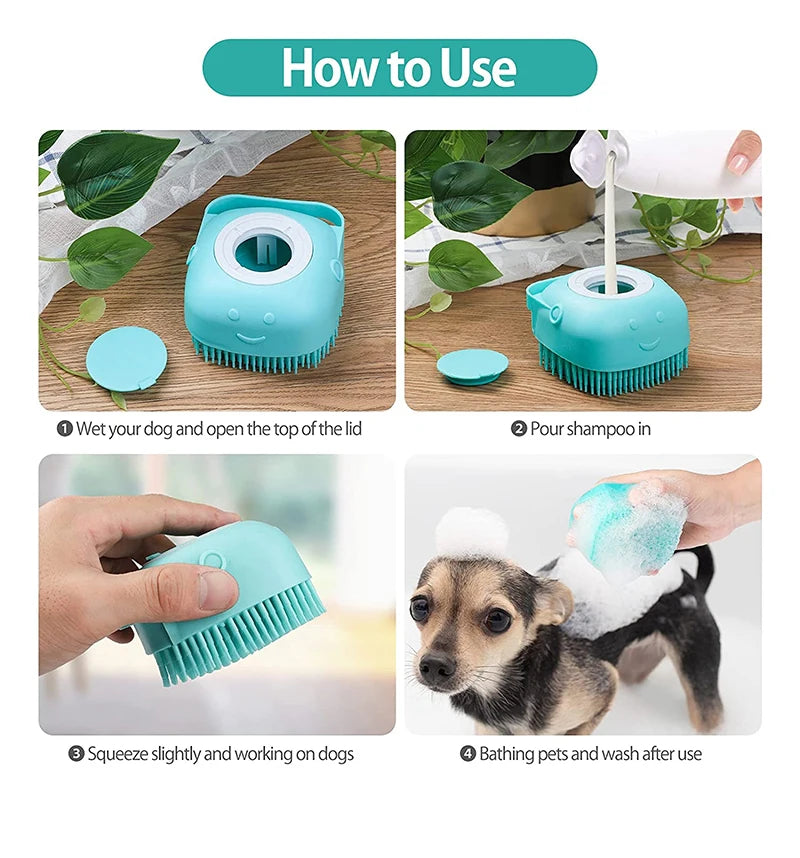 How to Use

❶ Wet your dog and open the top of the lid

❷ Pour shampoo in

❸ Squeeze slightly and working on dogs

❹ Bathing pets and wash after use